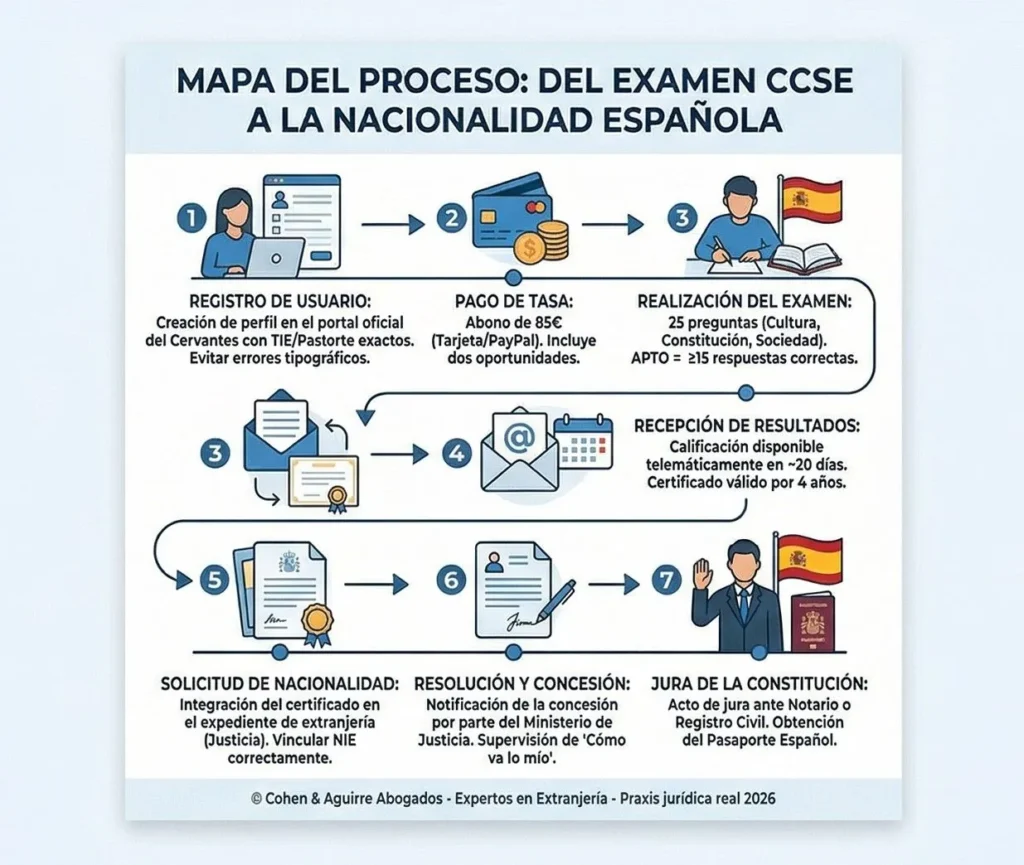 MAPA DEL PROCESO: DEL EXAMEN CCSE A LA NACIONALIDAD ESPAÑOLA

1

2

3

REGISTRO DE USUARIO:
Creación de perfil en el portal oficial del Cervantes con TIE/Pastorte exactos. Evitar errores tipográficos.

PAGO DE TASA:
Abono de 85€ (Tarjeta/PayPal). Incluye dos oportunidades.

REALIZACIÓN DEL EXAMEN:
25 preguntas (Cultura, Constitución, Sociedad). APTO = ≥15 respuestas correctas.

3

4

RECEPCIÓN DE RESULTADOS:
Calificación disponible telemáticamente en ~20 días. Certificado válido por 4 años.

5

6

7

SOLICITUD DE NACIONALIDAD:
Integración del certificado en el expediente de extranjería (Justicia). Vincular NIE correctamente.

RESOLUCIÓN Y CONCESIÓN:
Notificación de la concesión por parte del Ministerio de Justicia. Supervisión de 'Cómo va lo mío'.

JURA DE LA CONSTITUCIÓN:
Acto de jura ante Notario o Registro Civil. Obtención del Pasaporte Español.

© Cohen & Aguirre Abogados - Expertos en Extranjería - Praxis jurídica real 2026